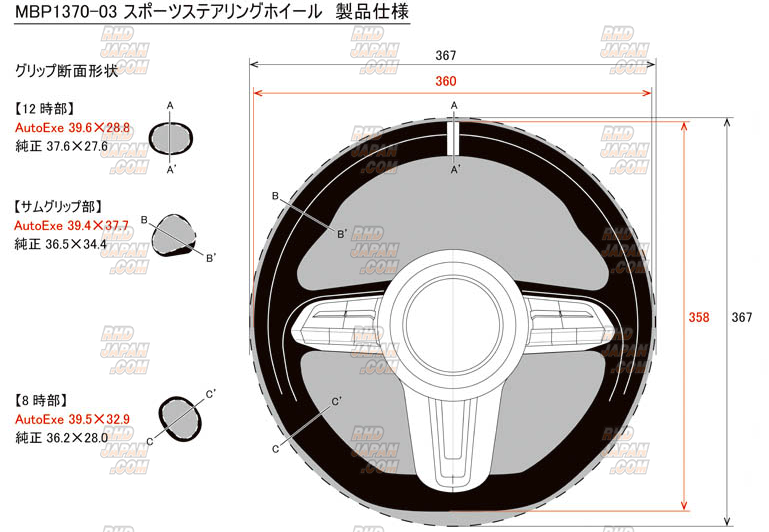 MBP1370-03 スポーツステアリングホイール　製品仕様

グリップ断面形状

【12 時部】
AutoExe 39.6×28.8
純正 37.6×27.6

A
A'

【サムグリップ部】
AutoExe 39.4×37.7
純正 36.5×34.4

B
B'

【8 時部】
AutoExe 39.5×32.9
純正 36.2×28.0

C'
C

367
360
A
A'
B
B'
C'
C
358
367

RHD JAPAN .COM